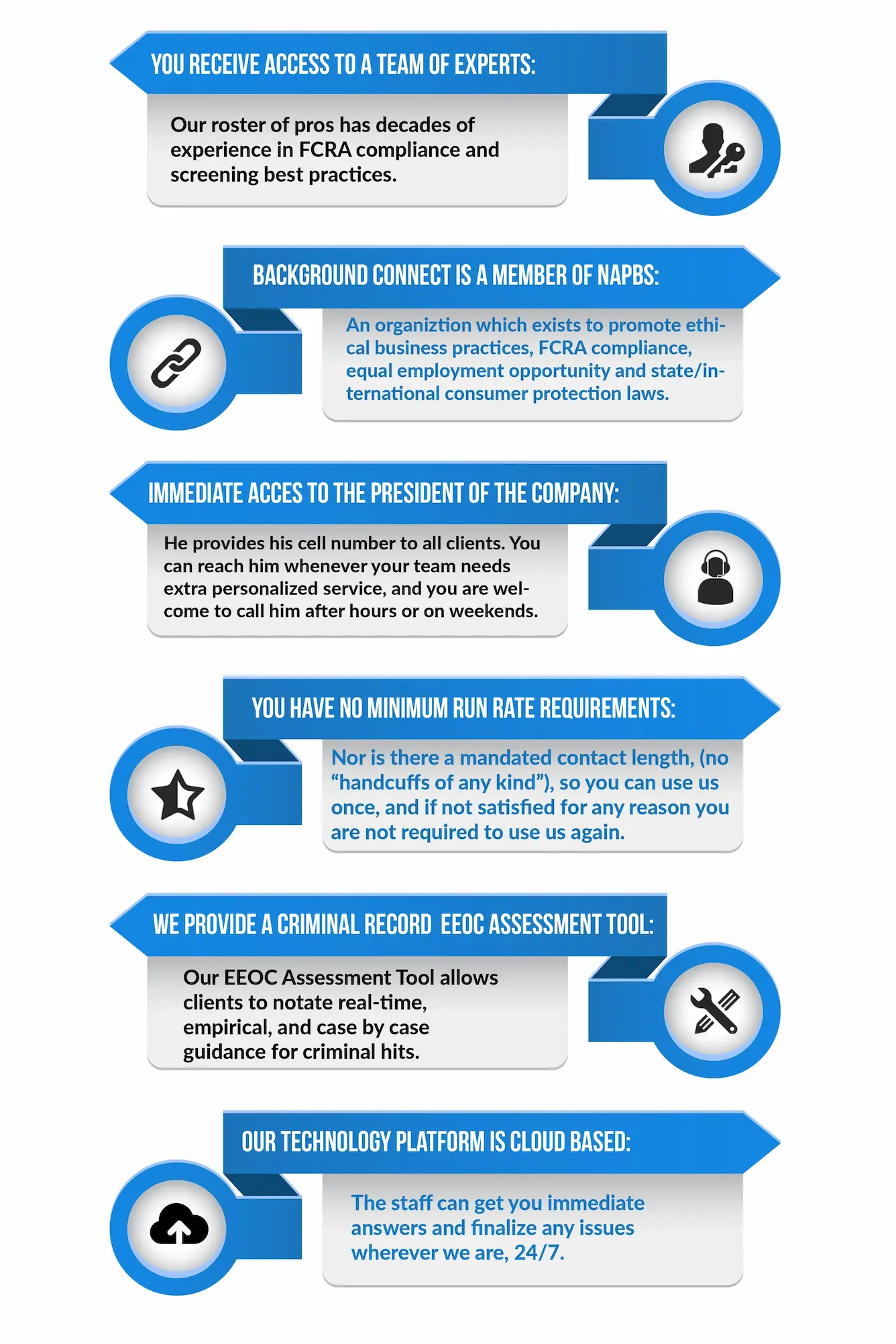 YOU RECEIVE ACCESS TO A TEAM OF EXPERTS:

Our roster of pros has decades of experience in FCRA compliance and screening best practices.

BACKGROUND CONNECT IS A MEMBER OF NAPBS:

An organiztion which exists to promote ethical business practices, FCRA compliance, equal employment opportunity and state/international consumer protection laws.

IMMEDIATE ACCES TO THE PRESIDENT OF THE COMPANY:

He provides his cell number to all clients. You can reach him whenever your team needs extra personalized service, and you are welcome to call him after hours or on weekends.

YOU HAVE NO MINIMUM RUN RATE REQUIREMENTS:

Nor is there a mandated contact length, (no “handcuffs of any kind”), so you can use us once, and if not satisfied for any reason you are not required to use us again.

WE PROVIDE A CRIMINAL RECORD EEOC ASSESSMENT TOOL:

Our EEOC Assessment Tool allows clients to notate real-time, empirical, and case by case guidance for criminal hits.

OUR TECHNOLOGY PLATFORM IS CLOUD BASED:

The staff can get you immediate answers and finalize any issues wherever we are, 24/7.